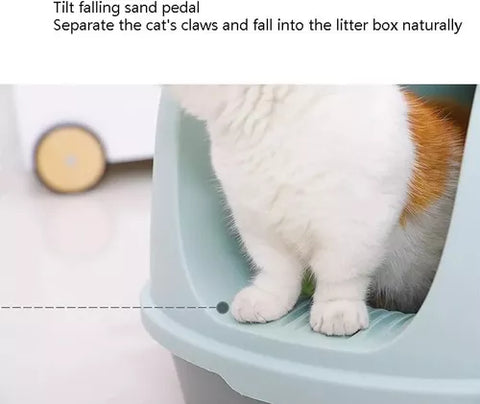 Tilt falling sand pedal
Separate the cat's claws and fall into the litter box naturally