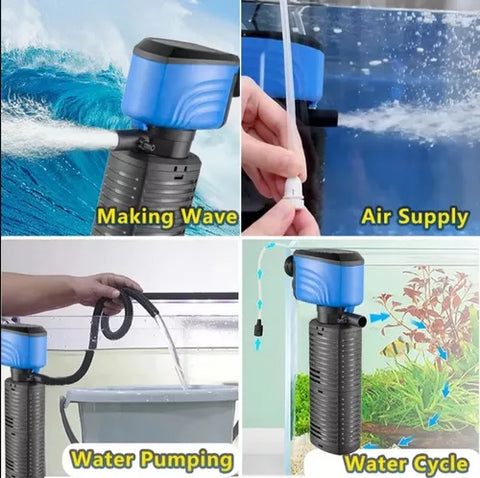 Making Wave

Air Supply

Water Pumping

Water Cycle